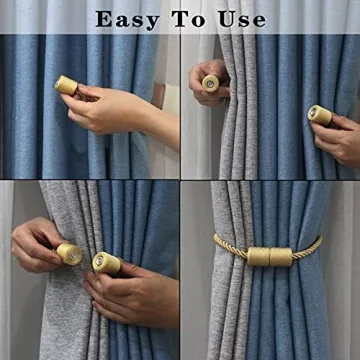 Easy To Use