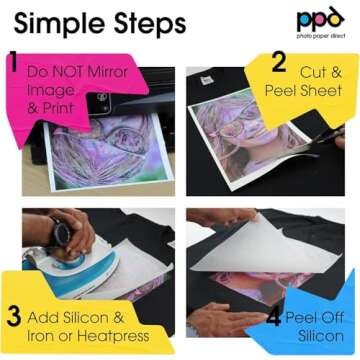 Simple Steps

ppd
photo paper direct

1 Do NOT Mirror Image & Print

2 Cut & Peel Sheet

3 Add Silicon & Iron or Heatpress

4 Peel Off Silicon