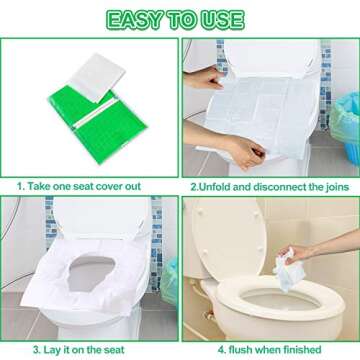 EASY TO USE

1. Take one seat cover out

2.Unfold and disconnect the joins

3. Lay it on the seat

4. flush when finished