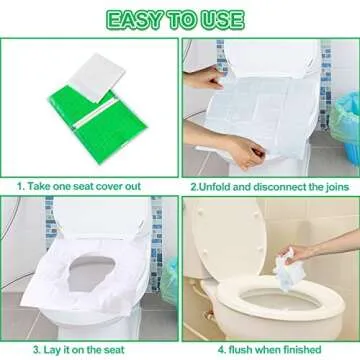 EASY TO USE

1. Take one seat cover out

2.Unfold and disconnect the joins

3. Lay it on the seat

4. flush when finished