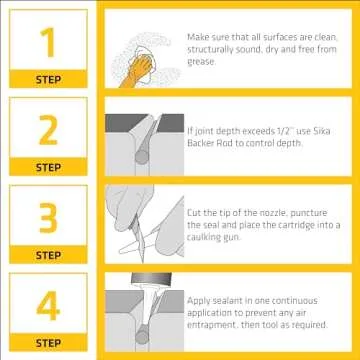 1

STEP

Make sure that all surfaces are clean, structurally sound, dry and free from grease.

2

STEP

If joint depth exceeds 1/2" use Sika Backer Rod to control depth.

3

STEP

Cut the tip of the nozzle, puncture the seal and place the cartridge into a caulking gun.

4

STEP

Apply sealant in one continuous application to prevent any air entrapment, then tool as required.