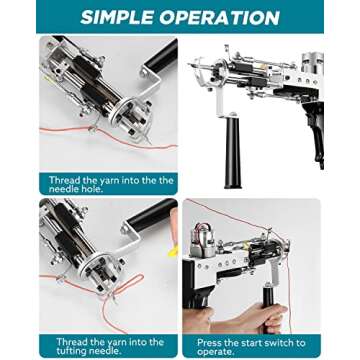 SIMPLE OPERATION

Thread the yarn into the the needle hole.

Thread the yarn into the tufting needle.

Press the start switch to operate.