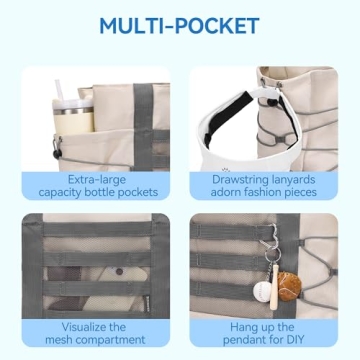 MULTI-POCKET

Extra-large capacity bottle pockets

Drawstring lanyards adorn fashion pieces

Visualize the mesh compartment

Hang up the pendant for DIY