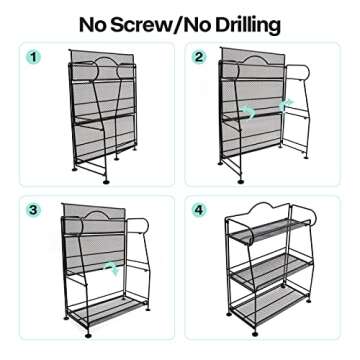 No Screw/No Drilling

1

2

3

4