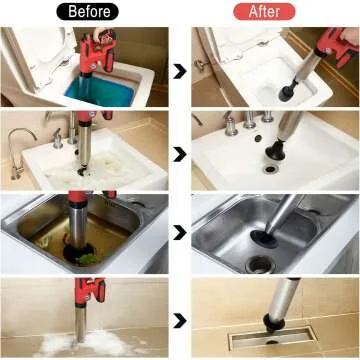 Before

After