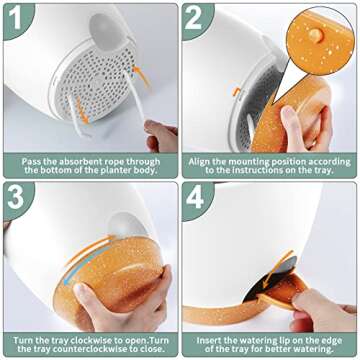 1

Pass the absorbent rope through the bottom of the planter body.

2

Align the mounting position according to the instructions on the tray.

3

Turn the tray clockwise to open.Turn the tray counterclockwise to close.

4

Insert the watering lip on the edge of the tray for better watering.