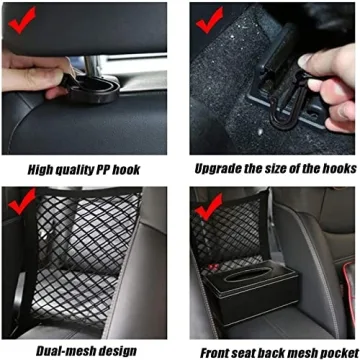 High quality PP hook

Upgrade the size of the hooks

Dual-mesh design

Front seat back mesh pocket