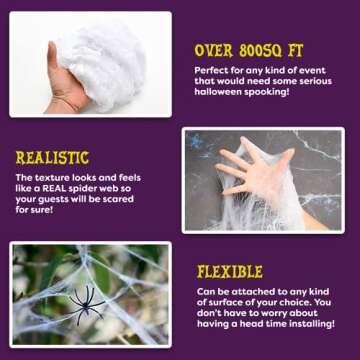 OVER 800SQ FT

Perfect for any kind of event that would need some serious halloween spooking!

REALISTIC

The texture looks and feels like a REAL spider web so your guests will be scared for sure!

FLEXIBLE

Can be attached to any kind of surface of your choice. You don't have to worry about having a head time installing!