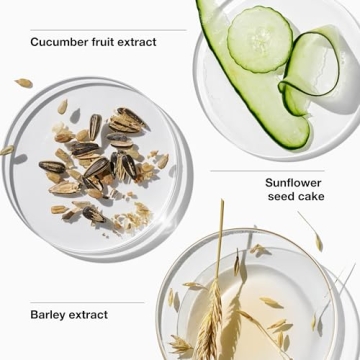 Cucumber fruit extract

Sunflower seed cake

Barley extract