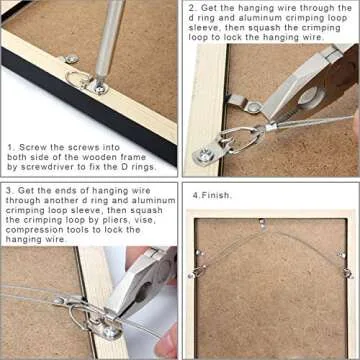 1. Screw the screws into both side of the wooden frame by screwdriver to fix the D rings.

2. Get the hanging wire through the d ring and aluminum crimping loop sleeve, then squash the crimping loop to lock the hanging wire.

3. Get the ends of hanging wire through another d ring and aluminum crimping loop sleeve, then squash the crimping loop by pliers, vise, compression tools to lock the hanging wire.

4.Finish.