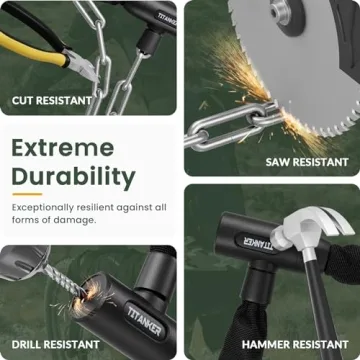 TITANKER

CUT RESISTANT

SAW RESISTANT

Extreme Durability

Exceptionally resilient against all forms of damage.

TITANKER

TITANKER

DRILL RESISTANT

HAMMER RESISTANT