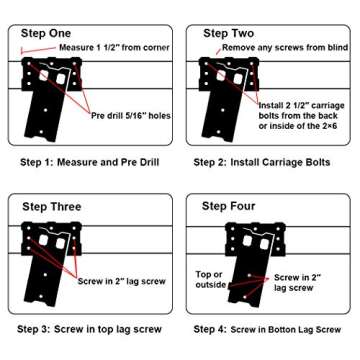 Step One

Measure 1 1/2" from corner

Pre drill 5/16" holes

Step 1: Measure and Pre Drill

Step Two

Remove any screws from blind

Install 2 1/2" carriage bolts from the back or inside of the 2×6

Step 2: Install Carriage Bolts

Step Three

Screw in 2" lag screw

Step 3: Screw in top lag screw

Step Four

Top or outside

Screw in 2" lag screw

Step 4: Screw in Botton Lag Screw