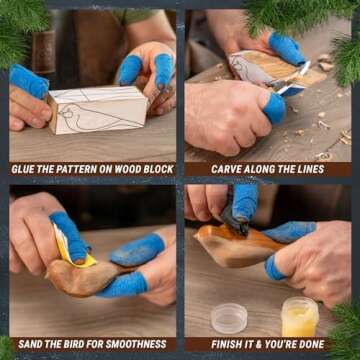 GLUE THE PATTERN ON WOOD BLOCK

CARVE ALONG THE LINES

SAND THE BIRD FOR SMOOTHNESS

FINISH IT & YOU'RE DONE