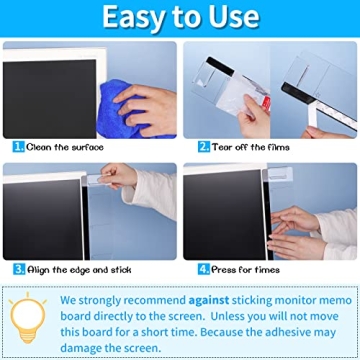 Easy to Use

1. Clean the surface

2. Tear off the films

3. Align the edge and stick

4. Press for times

We strongly recommend against sticking monitor memo board directly to the screen. Unless you will not move this board for a short time. Because the adhesive may damage the screen.