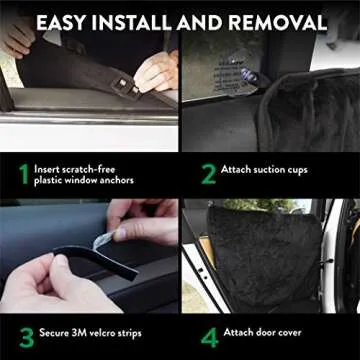 EASY INSTALL AND REMOVAL

1 Insert scratch-free plastic window anchors

2 Attach suction cups

3 Secure 3M velcro strips

4 Attach door cover