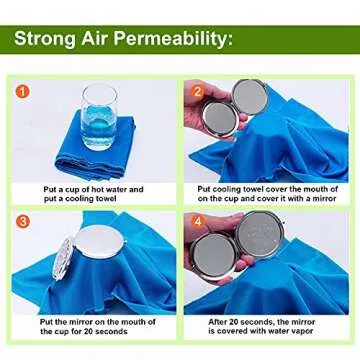 Strong Air Permeability:

1

Put a cup of hot water and put a cooling towel

2

Put cooling towel cover the mouth of on the cup and cover it with a mirror

3

Put the mirror on the mouth of the cup for 20 seconds

4

After 20 seconds, the mirror is covered with water vapor