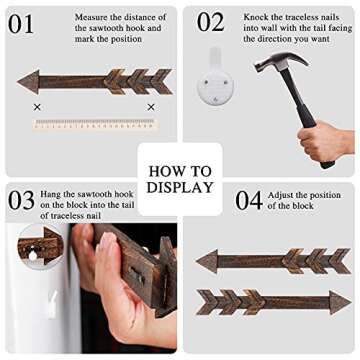 01 Measure the distance of the sawtooth hook and mark the position

02 Knock the traceless nails into wall with the tail facing the direction you want

HOW TO DISPLAY

03 Hang the sawtooth hook on the block into the tail of traceless nail

04 Adjust the position of the block