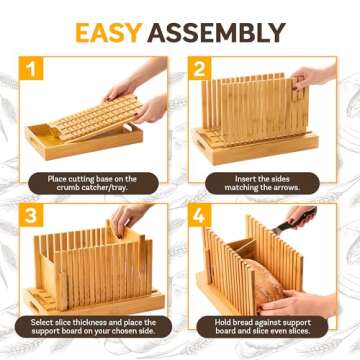 EASY ASSEMBLY

1

Place cutting base on the crumb catcher/tray.

2

Insert the sides matching the arrows.

3

Select slice thickness and place the support board on your chosen side.

4

Hold bread against support board and slice even slices.