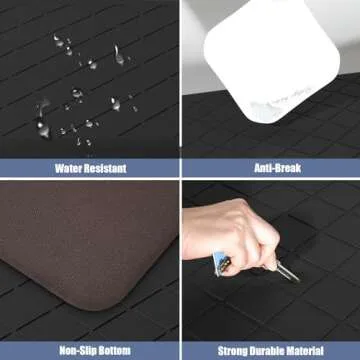 Water Resistant

Anti-Break

Non-Slip Bottom

Strong Durable Material