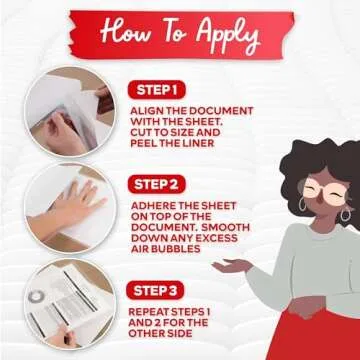 How To Apply

STEP 1

ALIGN THE DOCUMENT WITH THE SHEET. CUT TO SIZE AND PEEL THE LINER

STEP 2

ADHERE THE SHEET ON TOP OF THE DOCUMENT. SMOOTH DOWN ANY EXCESS AIR BUBBLES

STEP 3

REPEAT STEPS 1 AND 2 FOR THE OTHER SIDE