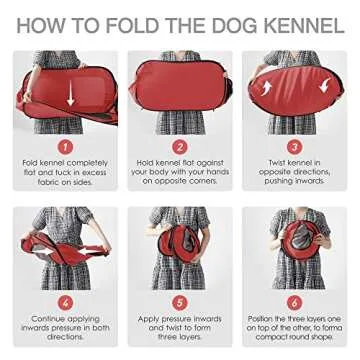 HOW TO FOLD THE DOG KENNEL

1
Fold kennel completely flat and tuck in excess fabric on sides.

2
Hold kennel flat against your body with your hands on opposite corners.

3
Twist kennel in opposite directions, pushing inwards.

4
Continue applying inwards pressure in both directions.

5
Apply pressure inwards and twist to form three layers.

6
Position the three layers one on top of the other, to forma compact round shape.