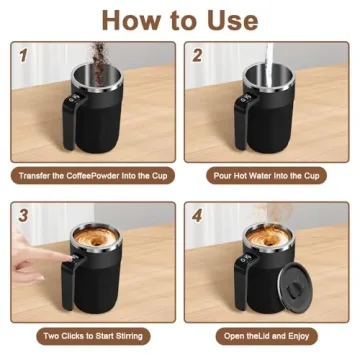 How to Use

1

Transfer the CoffeePowder Into the Cup

2

Pour Hot Water Into the Cup

3

Two Clicks to Start Stirring

4

Open theLid and Enjoy