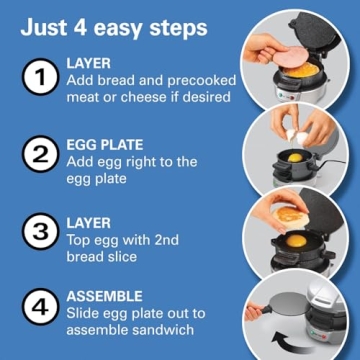 Just 4 easy steps

1
LAYER
Add bread and precooked meat or cheese if desired

2
EGG PLATE
Add egg right to the egg plate

3
LAYER
Top egg with 2nd bread slice

4
ASSEMBLE
Slide egg plate out to assemble sandwich