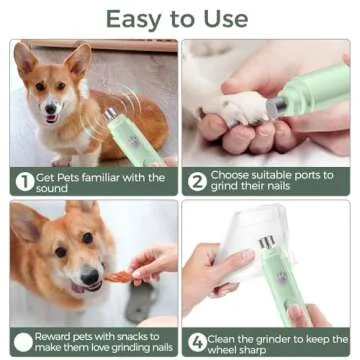 Easy to Use

1 Get Pets familiar with the sound

2 Choose suitable ports to grind their nails

Reward pets with snacks to make them love grinding nails

4 Clean the grinder to keep the wheel sharp