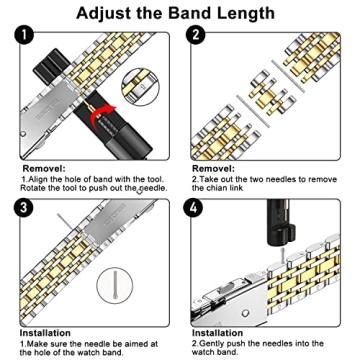 Adjust the Band Length

1

Removel:
1.Align the hole of band with the tool. Rotate the tool to push out the needle.

2

Removel:
2.Take out the two needles to remove the chian link

3

Installation
1.Make sure the needle be aimed at the hole of the watch band.

4

Installation
2.Gently push the needles into the watch band.