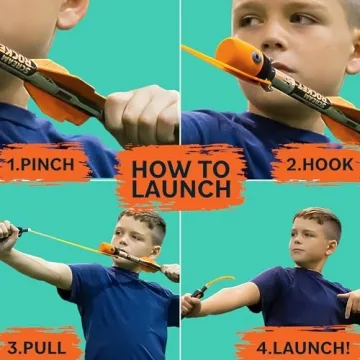 SCREAM ROCKET

SCREAM ROCKET

1.PINCH

HOW TO LAUNCH

2.HOOK

3.PULL

4.LAUNCH!