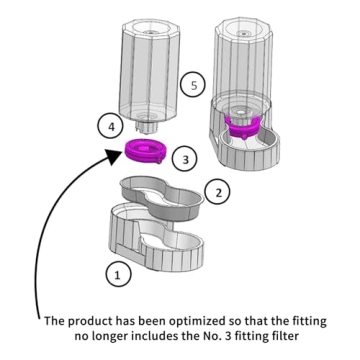 5

4

3

2

1

The product has been optimized so that the fitting no longer includes the No. 3 fitting filter