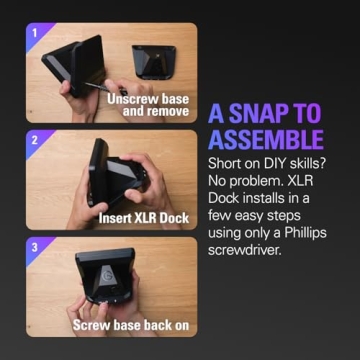 1

Unscrew base and remove

2

Insert XLR Dock

3

Screw base back on

A SNAP TO ASSEMBLE

Short on DIY skills? No problem. XLR Dock installs in a few easy steps using only a Phillips screwdriver.