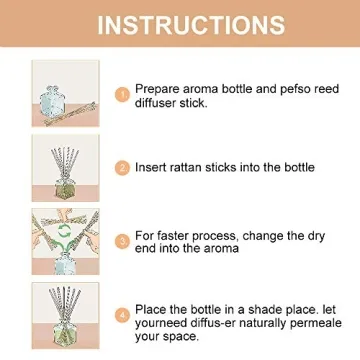 INSTRUCTIONS

1. Prepare aroma bottle and pefso reed diffuser stick.

2. Insert rattan sticks into the bottle

3. For faster process, change the dry end into the aroma

4. Place the bottle in a shade place. let yourneed diffus-er naturally permeale your space.