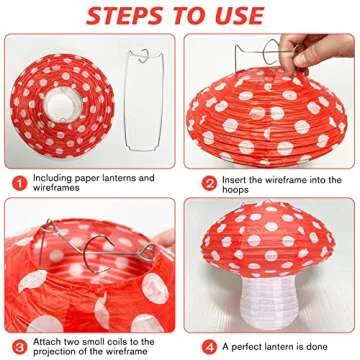 STEPS TO USE

1 Including paper lanterns and wireframes

2 Insert the wireframe into the hoops

3 Attach two smoll coils to the projection of the wireframe

4 A perfect lantern is done