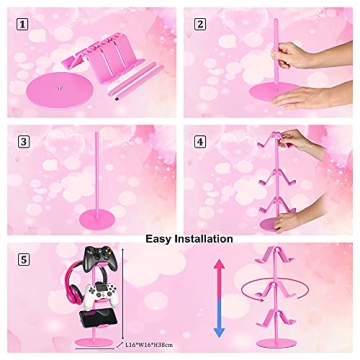 1

2

3

4

Easy Installation

5

L16*W16*H38cm