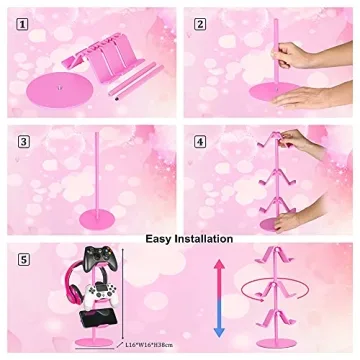 1

2

3

4

Easy Installation

5

L16*W16*H38cm