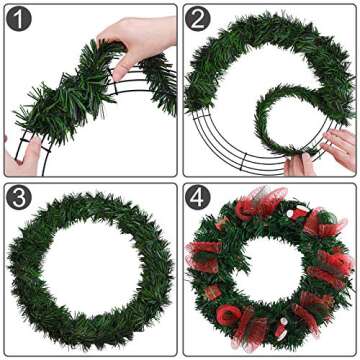 1

2

3

4