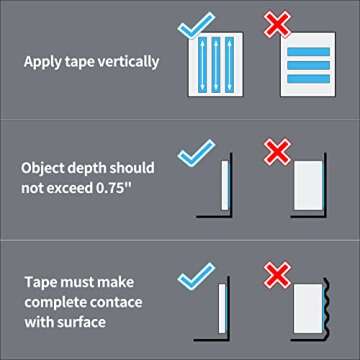 Apply tape vertically

Object depth should not exceed 0.75"

Tape must make complete contace with surface