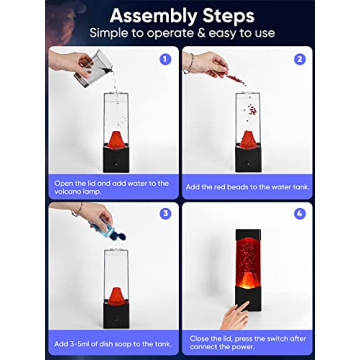 Assembly Steps
Simple to operate & easy to use

1

Open the lid and add water to the volcano lamp.

2

Add the red beads to the water tank.

3

Add 3-5ml of dish soap to the tank.

4

Close the lid, press the switch after connect the power.