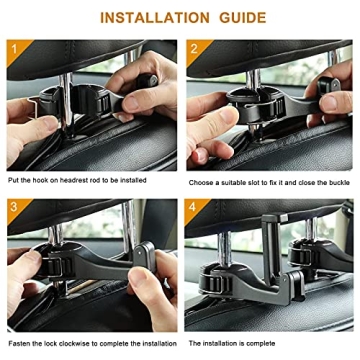 INSTALLATION GUIDE

1

Put the hook on headrest rod to be installed

2

Choose a suitable slot to fix it and close the buckle

3

Fasten the lock clockwise to complete the installation

4

The installation is complete