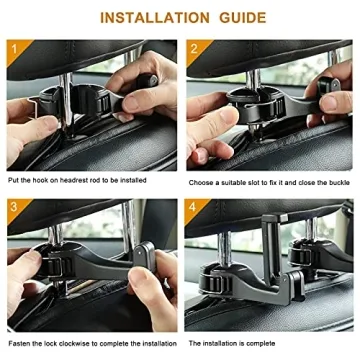 INSTALLATION GUIDE

1

Put the hook on headrest rod to be installed

2

Choose a suitable slot to fix it and close the buckle

3

Fasten the lock clockwise to complete the installation

4

The installation is complete