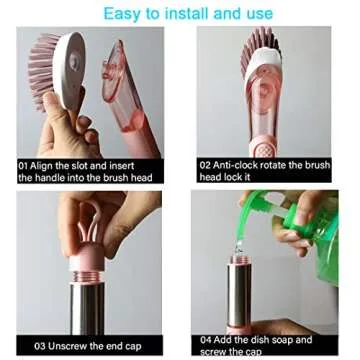 Easy to install and use

01 Align the slot and insert the handle into the brush head

02 Anti-clock rotate the brush head lock it

03 Unscrew the end cap

04 Add the dish soap and screw the cap