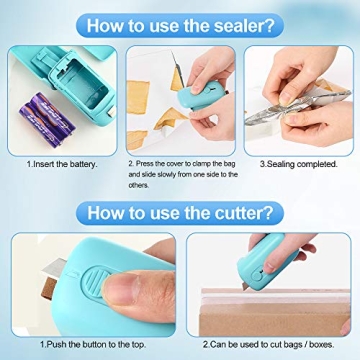 How to use the sealer?

1.Insert the battery.

2. Press the cover to clamp the bag and slide slowly from one side to the others.

3.Sealing completed.

How to use the cutter?

1.Push the button to the top.

2.Can be used to cut bags / boxes.