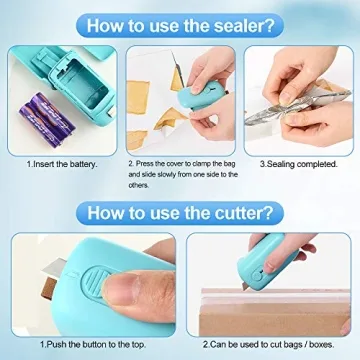 How to use the sealer?

1.Insert the battery.

2. Press the cover to clamp the bag and slide slowly from one side to the others.

3.Sealing completed.

How to use the cutter?

1.Push the button to the top.

2.Can be used to cut bags / boxes.