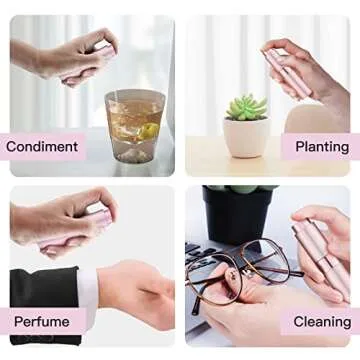 Condiment

Planting

Perfume

Cleaning