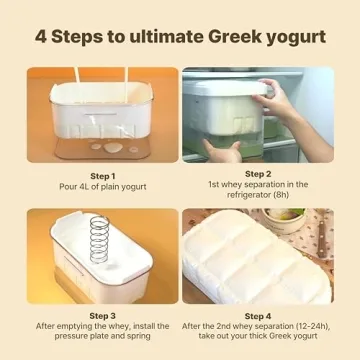 4 Steps to ultimate Greek yogurt

Step 1
Pour 4L of plain yogurt

Step 2
1st whey separation in the refrigerator (8h)

Step 3
After emptying the whey, install the pressure plate and spring

Step 4
After the 2nd whey separation (12-24h), take out your thick Greek yogurt