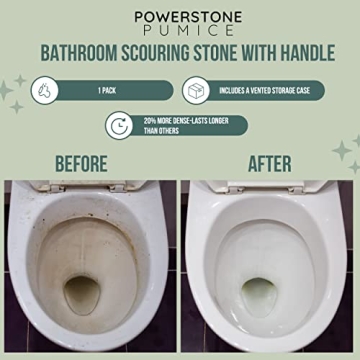 POWERSTONE
PUMICE

BATHROOM SCOURING STONE WITH HANDLE

1 PACK

INCLUDES A VENTED STORAGE CASE

20% MORE DENSE-LASTS LONGER THAN OTHERS

BEFORE

AFTER