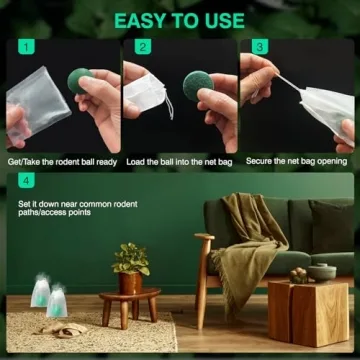 EASY TO USE

1

Get/Take the rodent ball ready

2

Load the ball into the net bag

3

Secure the net bag opening

4

Set it down near common rodent paths/access points