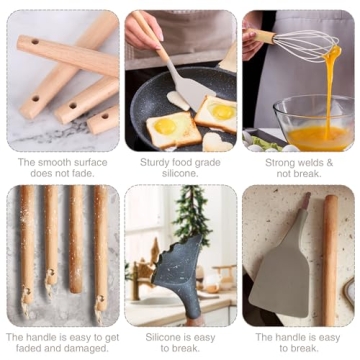 The smooth surface does not fade.

Sturdy food grade silicone.

Strong welds & not break.

The handle is easy to get faded and damaged.

Silicone is easy to break.

The handle is easy to break.