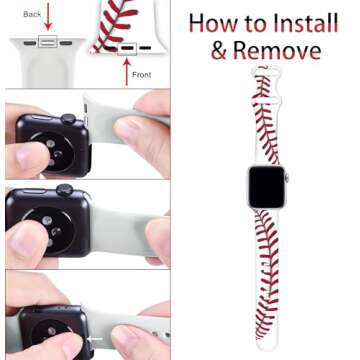 Back

Front

How to Install
& Remove